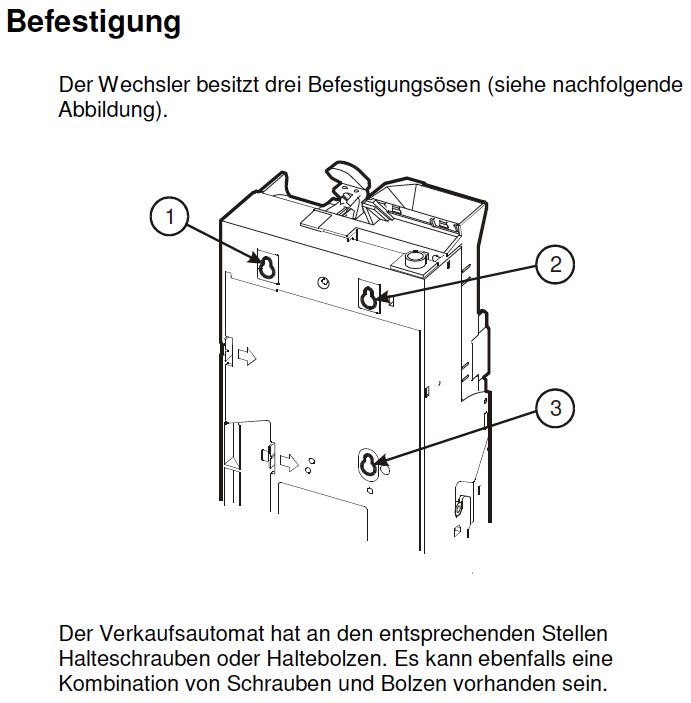 Befestigung

Der Wechsler besitzt drei Befestigungsösen (siehe nachfolgende Abbildung).

1

2

3

Der Verkaufsautomat hat an den entsprechenden Stellen Halteschrauben oder Haltebolzen. Es kann ebenfalls eine Kombination von Schrauben und Bolzen vorhanden sein.